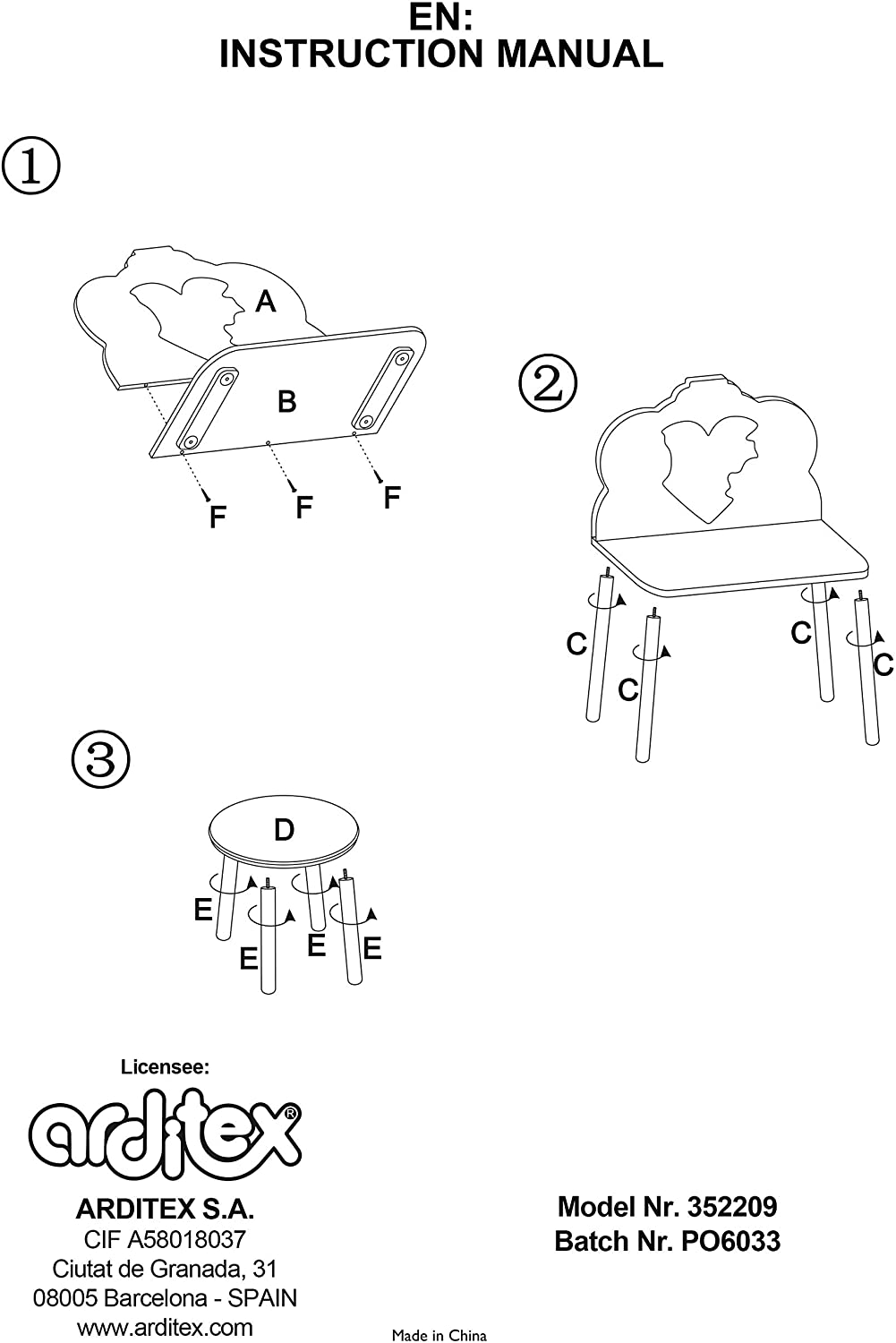 EN:
INSTRUCTION MANUAL

①

A

B

F F F

②

C C C C

③

D

E E E E

Licensee:

arditex®

ARDITEX S.A.
CIF A58018037
Ciutat de Granada, 31
08005 Barcelona - SPAIN
www.arditex.com

Model Nr. 352209
Batch Nr. PO6033

Made in China